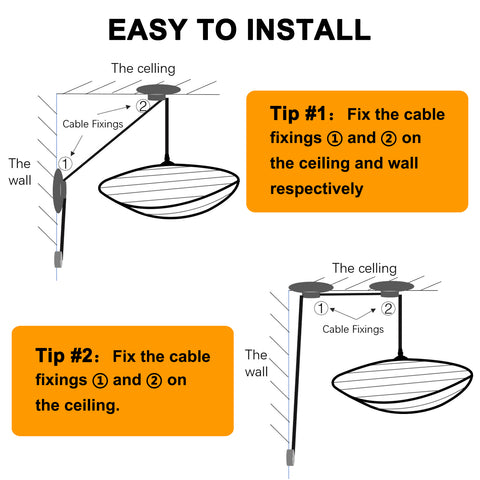 EASY TO INSTALL

The celling

②

Cable Fixings

①

The wall

Tip #1：Fix the cable fixings ① and ② on the ceiling and wall respectively

The celling

①

②

Cable Fixings

The wall

Tip #2：Fix the cable fixings ① and ② on the ceiling.