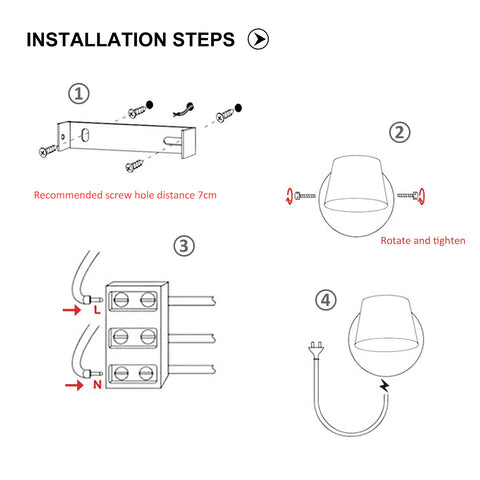 INSTALLATION STEPS

①

Recommended screw hole distance 7cm

②

Rotate and tighten

③

L

N

④